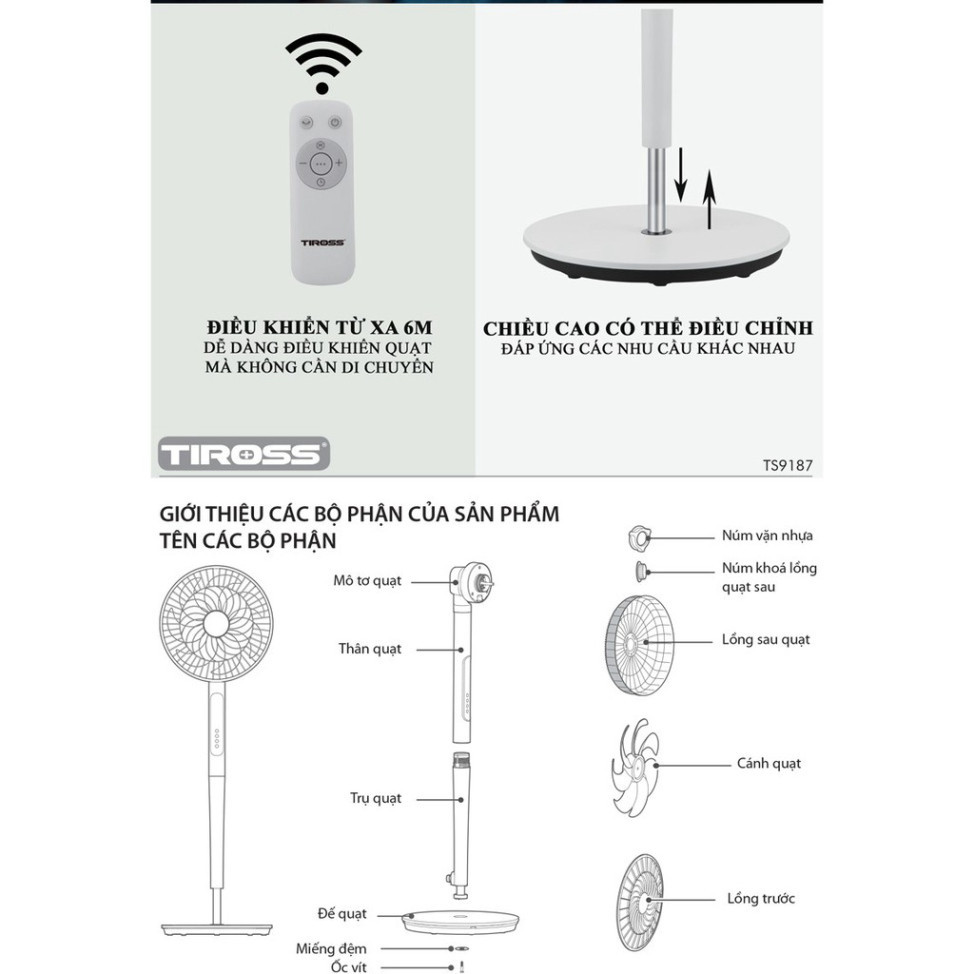 TIROSS

ĐIỀU KHIỂN TỪ XA 6M
DỄ DÀNG ĐIỀU KHIỂN QUẠT MÀ KHÔNG CẦN DI CHUYỂN

CHIỀU CAO CÓ THỂ ĐIỀU CHỈNH
ĐÁP ỨNG CÁC NHU CẦU KHÁC NHAU

TIROSS

TS9187

GIỚI THIỆU CÁC BỘ PHẬN CỦA SẢN PHẨM
TÊN CÁC BỘ PHẬN

Mô tơ quạt

Thân quạt

Trụ quạt

Đế quạt

Miếng đệm

Ốc vít

Núm vặn nhựa

Núm khoá lồng quạt sau

Lồng sau quạt

Cánh quạt

Lồng trước