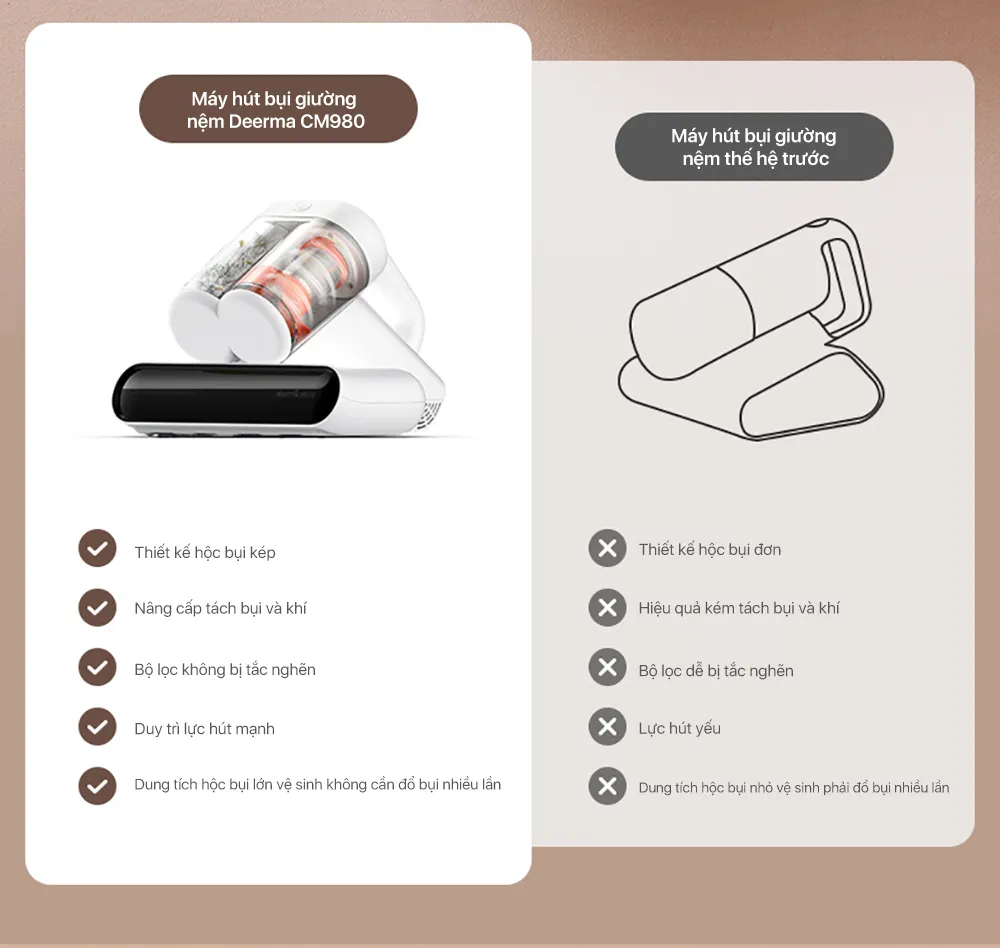 Máy hút bụi giường nệm Deerma CM980

Thiết kế hộc bụi kép

Nâng cấp tách bụi và khí

Bộ lọc không bị tắc nghẽn

Duy trì lực hút mạnh

Dung tích hộc bụi lớn vệ sinh không cần đổ bụi nhiều lần

Máy hút bụi giường nệm thế hệ trước

Thiết kế hộc bụi đơn

Hiệu quả kém tách bụi và khí

Bộ lọc dễ bị tắc nghẽn

Lực hút yếu

Dung tích hộc bụi nhỏ vệ sinh phải đổ bụi nhiều lần